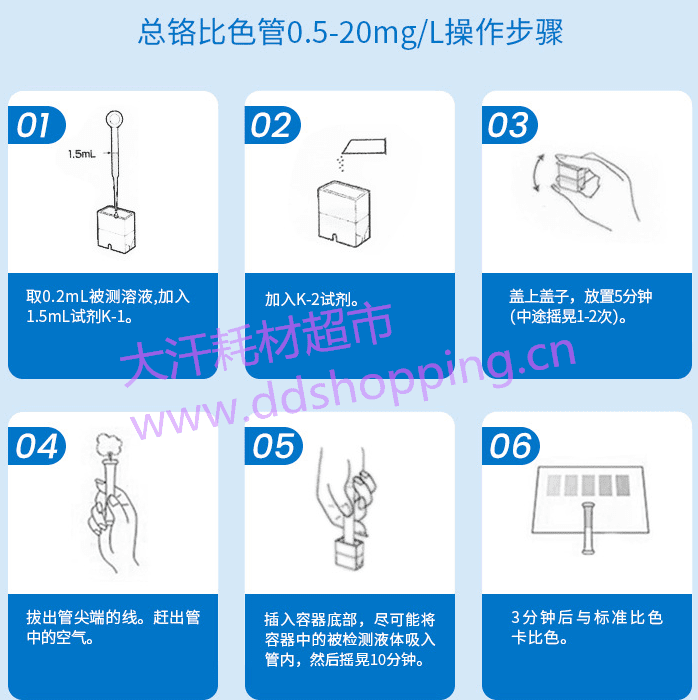 总铬比色管0.5-20mg/L操作步骤

01

1.5mL

取0.2mL被测溶液,加入1.5mL试剂K-1。

02

加入K-2试剂。

03

盖上盖子，放置5分钟(中途摇晃1-2次)。

大汗耗材超市
www.ddshopping.cn

04

拔出管尖端的线。赶出管中的空气。

05

插入容器底部，尽可能将容器中的被检测液体吸入管内，然后摇晃10分钟。

06

3分钟后与标准比色卡比色。