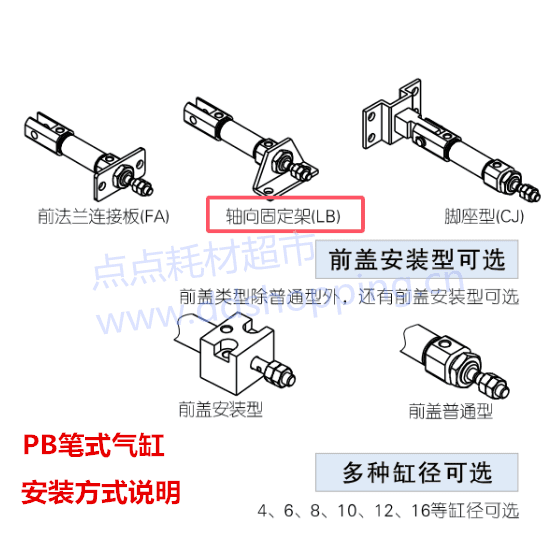 前法兰连接板(FA)

轴向固定架(LB)

脚座型(CJ)

点点耗材超市
www.ddshopping.cn

前盖安装型可选

前盖类型除普通型外，还有前盖安装型可选

前盖安装型

前盖普通型

PB笔式气缸
安装方式说明

多种缸径可选

4、6、8、10、12、16等缸径可选